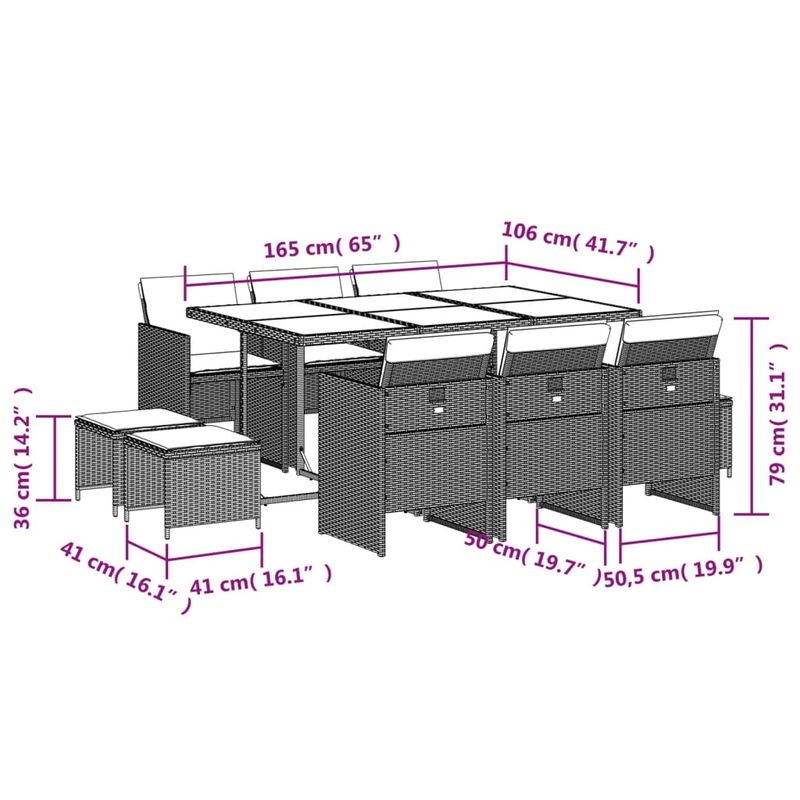 165 cm( 65" )

106 cm( 41.7" )

79 cm( 31.1" )

36 cm( 14.2" )

41 cm( 16.1" )

41 cm( 16.1" )

50 cm( 19.7" )

50,5 cm( 19.9" )