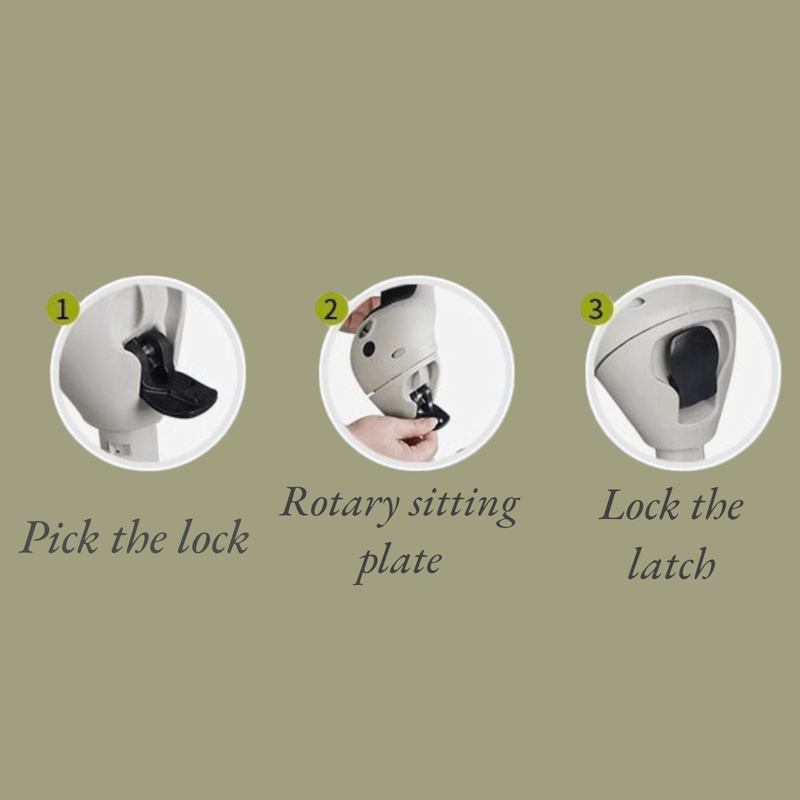 1

Pick the lock

2

Rotary sitting plate

3

Lock the latch