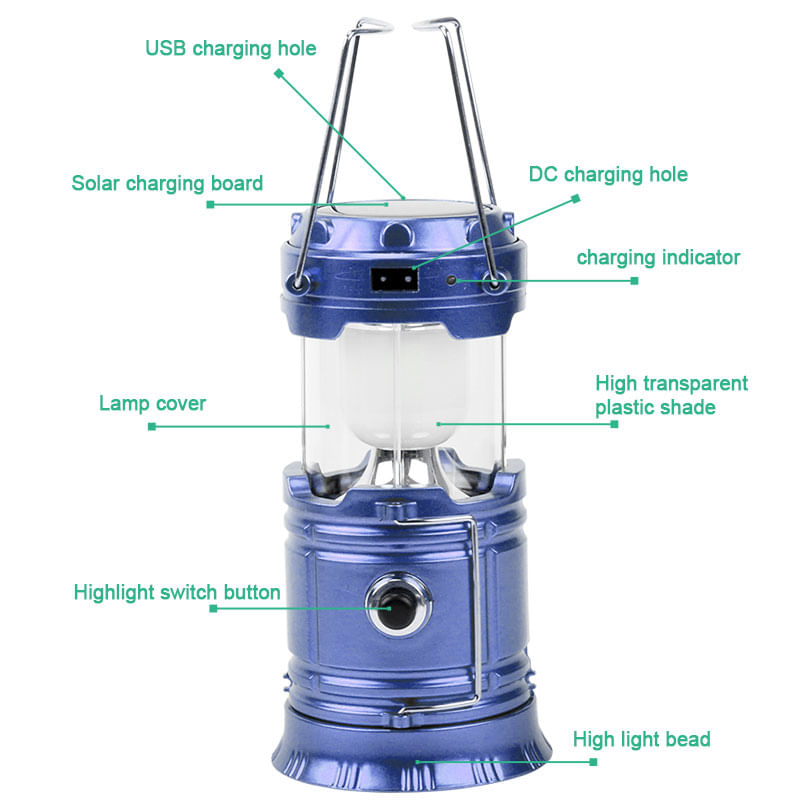 USB charging hole

Solar charging board

DC charging hole

charging indicator

Lamp cover

High transparent plastic shade

Highlight switch button

High light bead