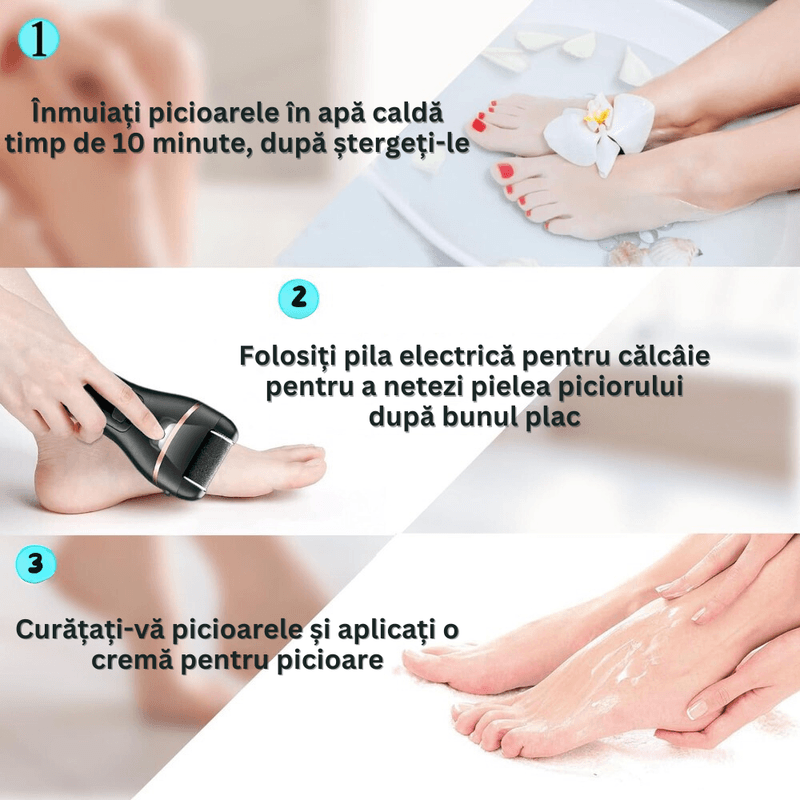 1

Înmuiați picioarele în apă caldă timp de 10 minute, după ștergeți-le

2

Folosiți pila electrică pentru călcâie pentru a netezi pielea piciorului după bunul plac

3

Curățați-vă picioarele și aplicați o cremă pentru picioare