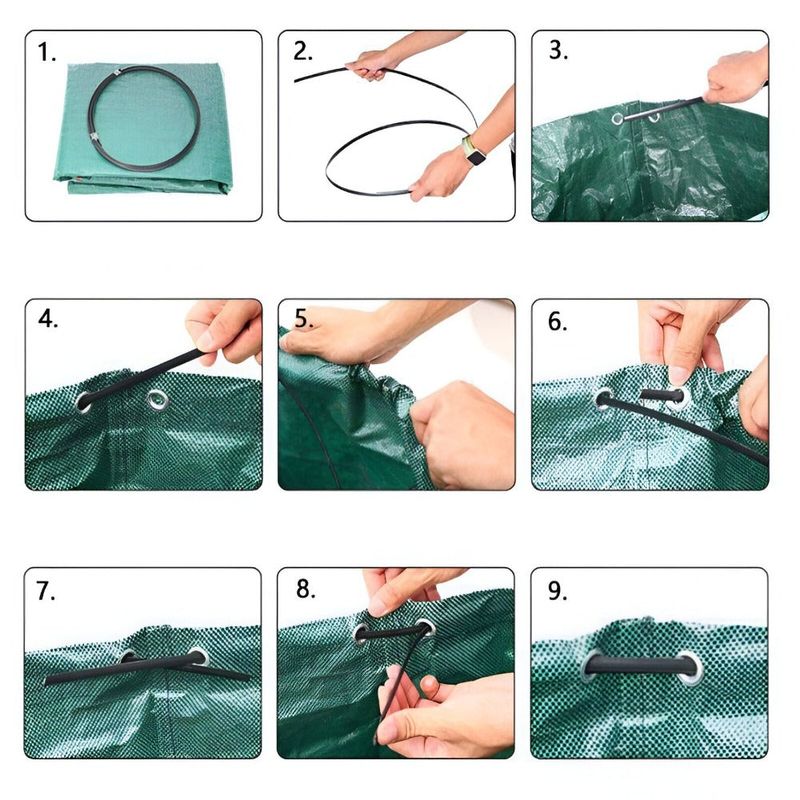 1.

2.

3.

4.

5.

6.

7.

8.

9.