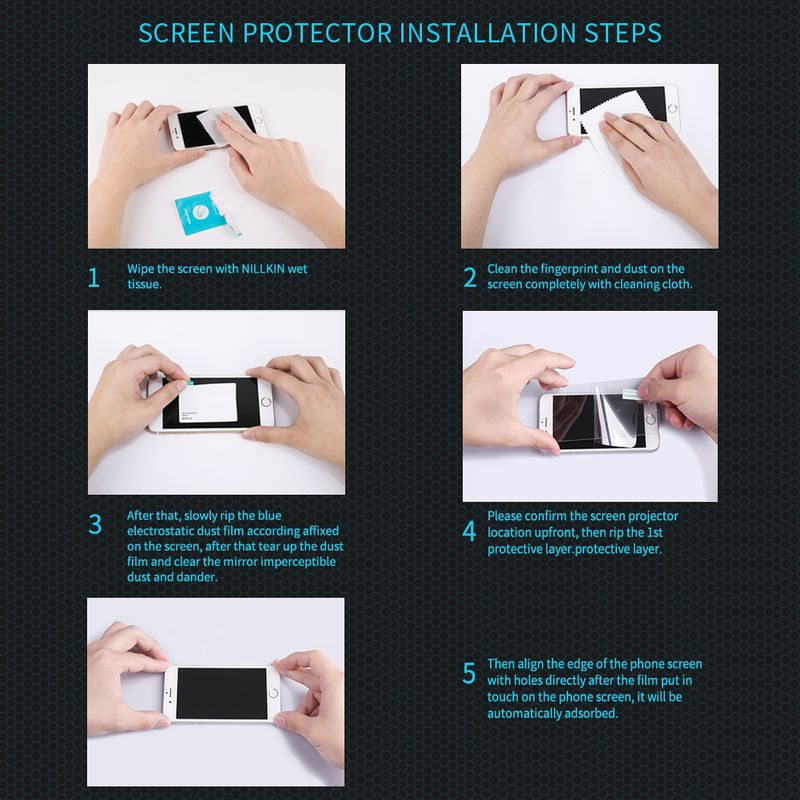 SCREEN PROTECTOR INSTALLATION STEPS

1 Wipe the screen with NILLKIN wet tissue.

2 Clean the fingerprint and dust on the screen completely with cleaning cloth.

3 After that, slowly rip the blue electrostatic dust film according affixed on the screen, after that tear up the dust film and clear the mirror imperceptible dust and dander.

4 Please confirm the screen projector location upfront, then rip the 1st protective layer.protective layer.

5 Then align the edge of the phone screen with holes directly after the film put in touch on the phone screen, it will be automatically adsorbed.