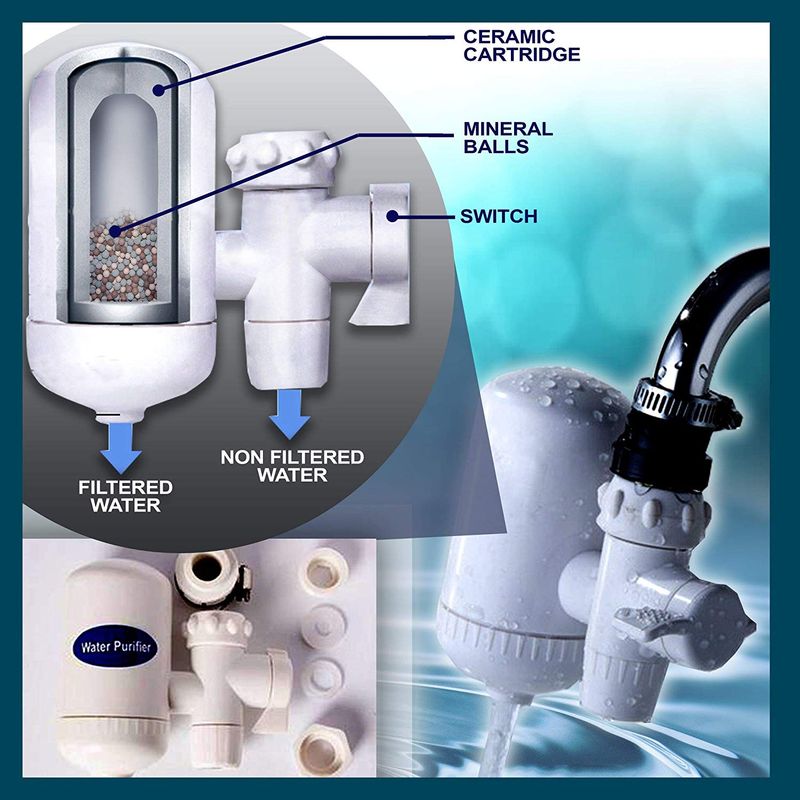 CERAMIC CARTRIDGE

MINERAL BALLS

SWITCH

FILTERED WATER

NON FILTERED WATER

Water Purifier