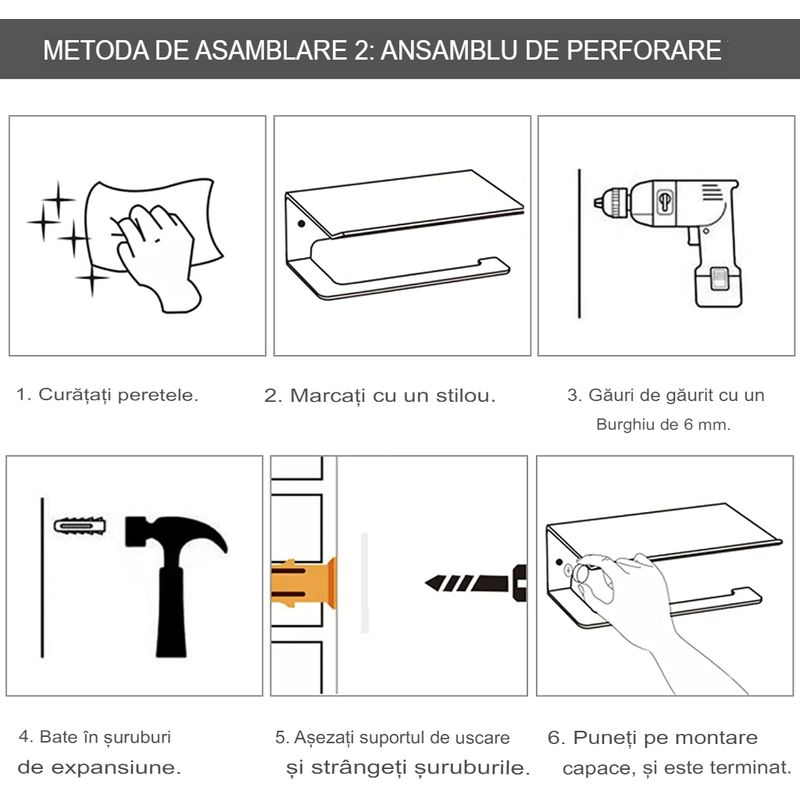 METODA DE ASAMBLARE 2: ANSAMBLU DE PERFORARE

1. Curățați peretele.

2. Marcați cu un stilou.

3. Găuri de găurit cu un Burghiu de 6 mm.

4. Bate în șuruburi de expansiune.

5. Așezați suportul de uscare și strângeți șuruburile.

6. Puneți pe montare capace, și este terminat.