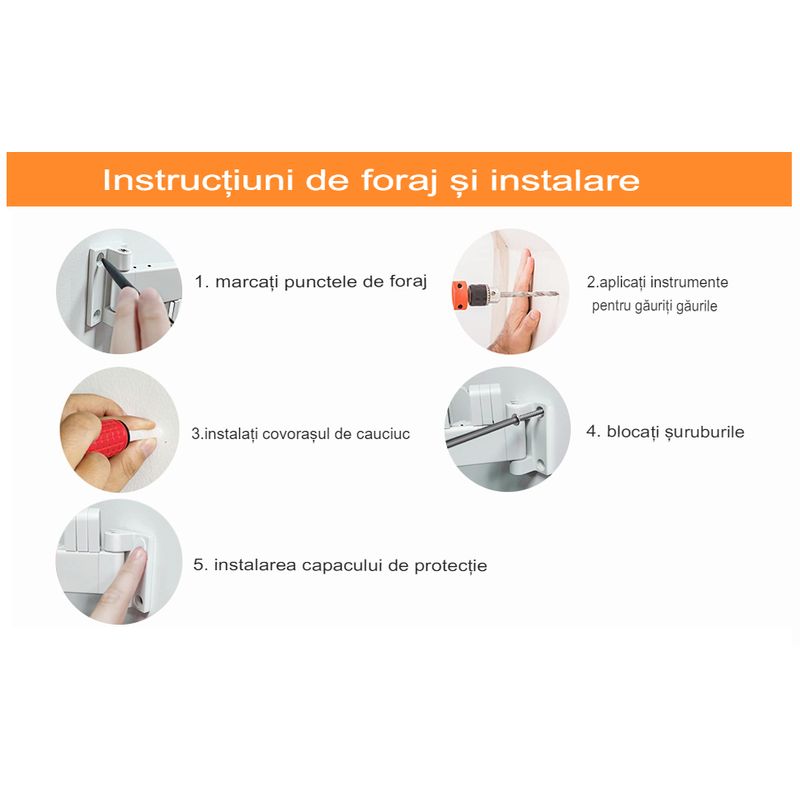 Instrucțiuni de foraj și instalare

1. marcați punctele de foraj

2.aplicați instrumente pentru găuriți găurile

3.instalați covorașul de cauciuc

4. blocați șuruburile

5. instalarea capacului de protecție