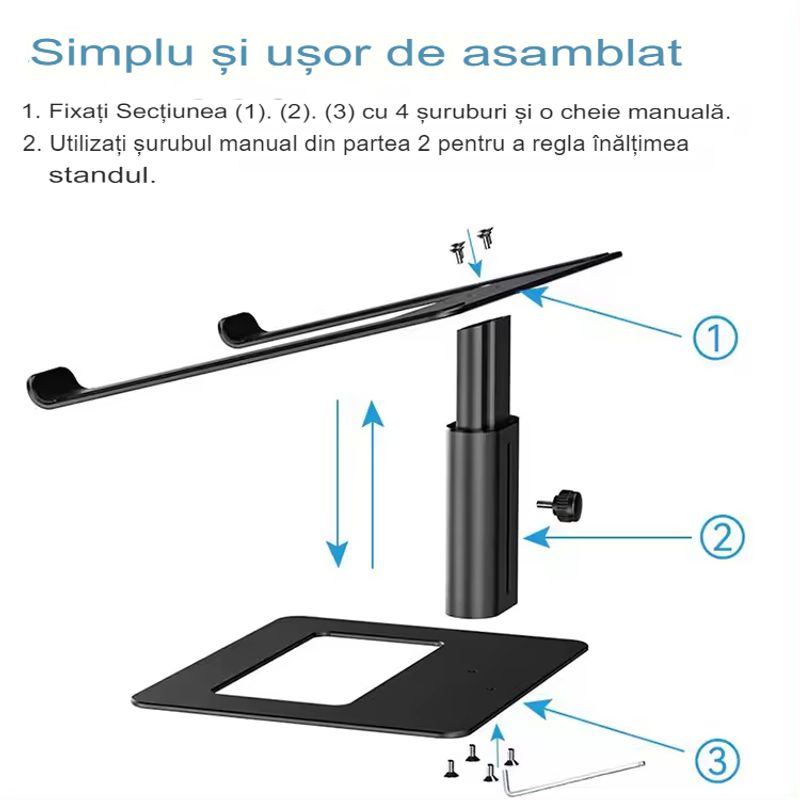 Simplu și ușor de asamblat

1. Fixați Secțiunea (1). (2). (3) cu 4 șuruburi și o cheie manuală.
2. Utilizați șurubul manual din partea 2 pentru a regla înălțimea standul.

1

2

3