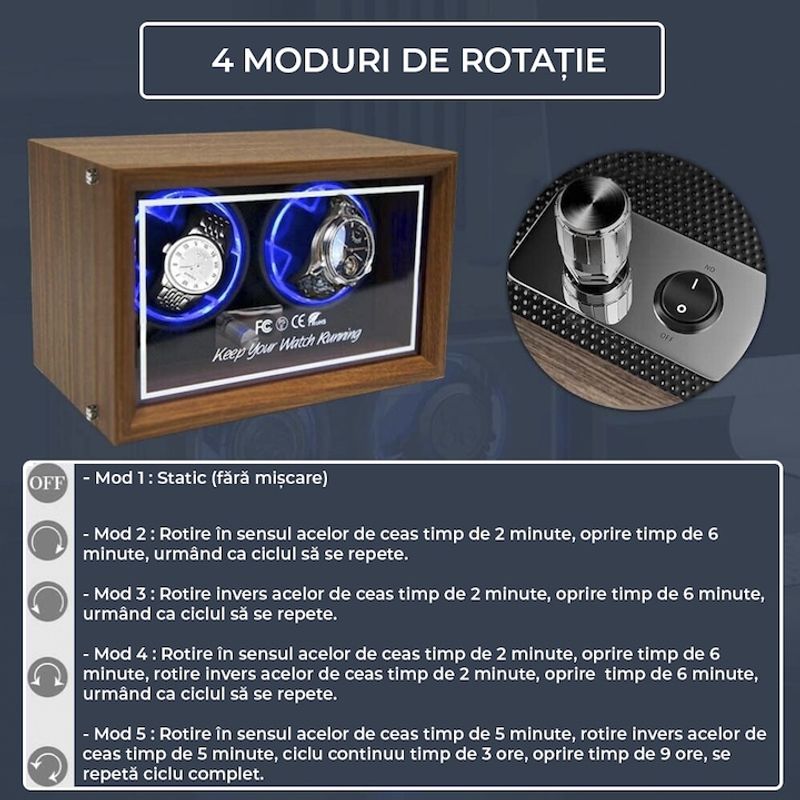 4 MODURI DE ROTAȚIE

FC CE RoHS
Keep Your Watch Running

ON
OFF

OFF

- Mod 1 : Static (fără mișcare)

- Mod 2 : Rotire în sensul acelor de ceas timp de 2 minute, oprire timp de 6 minute, urmând ca ciclul să se repete.

- Mod 3 : Rotire invers acelor de ceas timp de 2 minute, oprire timp de 6 minute, urmând ca ciclul să se repete.

- Mod 4 : Rotire în sensul acelor de ceas timp de 2 minute, oprire timp de 6 minute, rotire invers acelor de ceas timp de 2 minute, oprire timp de 6 minute, urmând ca ciclul să se repete.

- Mod 5 : Rotire în sensul acelor de ceas timp de 5 minute, rotire invers acelor de ceas timp de 5 minute, ciclu continuu timp de 3 ore, oprire timp de 9 ore, se repetă ciclu complet.