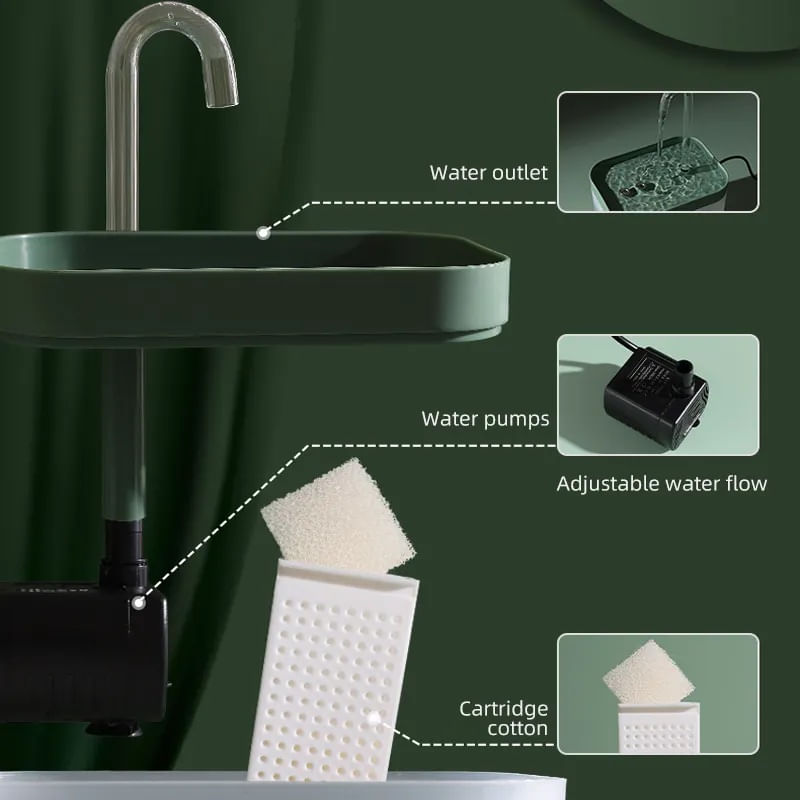 Water outlet

Water pumps

Adjustable water flow

Cartridge cotton