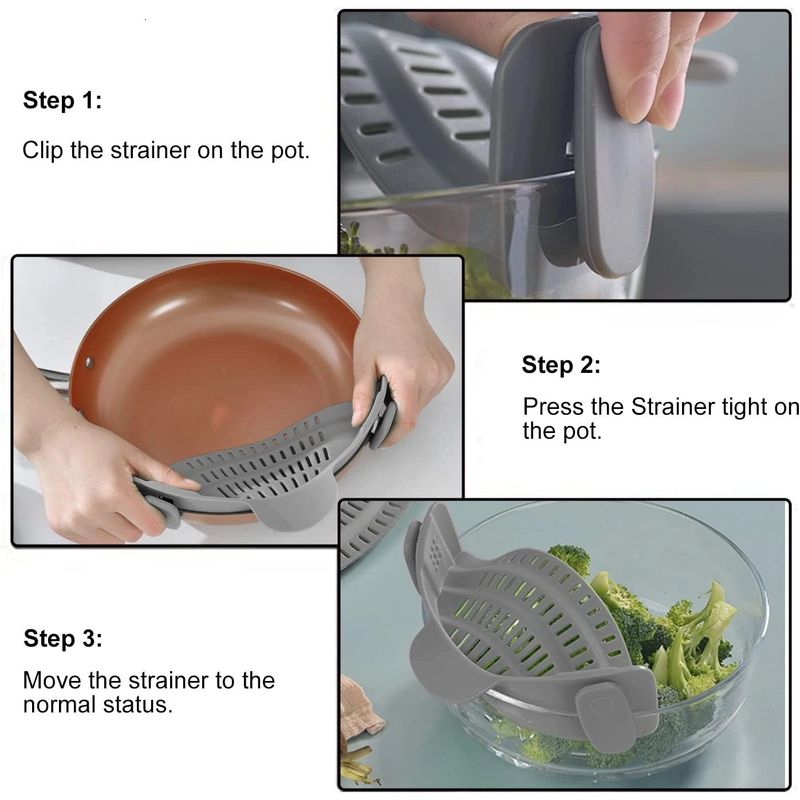 Step 1:

Clip the strainer on the pot.

Step 2:

Press the Strainer tight on the pot.

Step 3:

Move the strainer to the normal status.