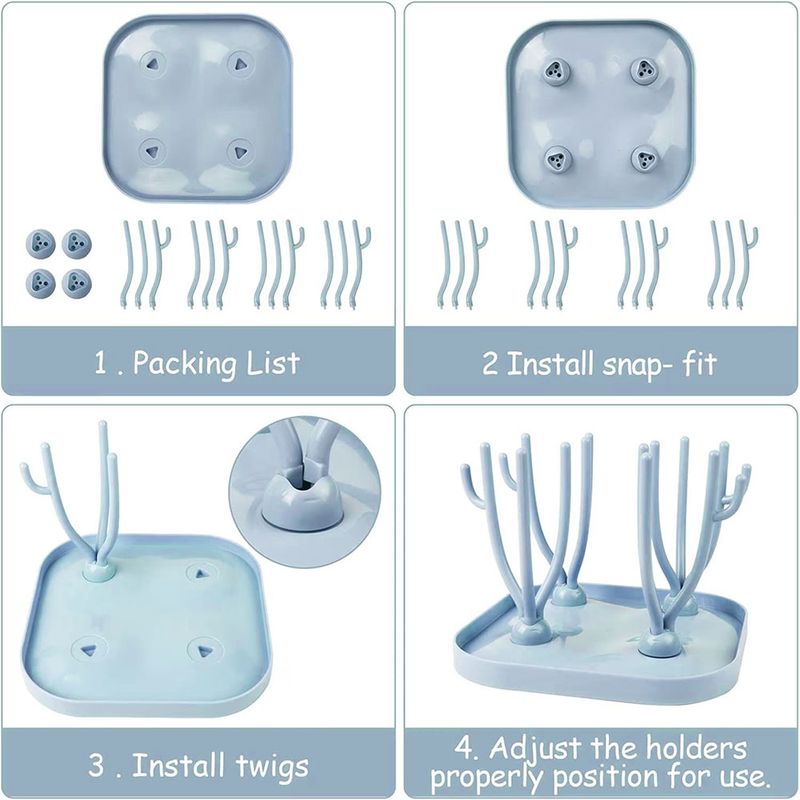 1 . Packing List

2 Install snap- fit

3 . Install twigs

4. Adjust the holders properly position for use.