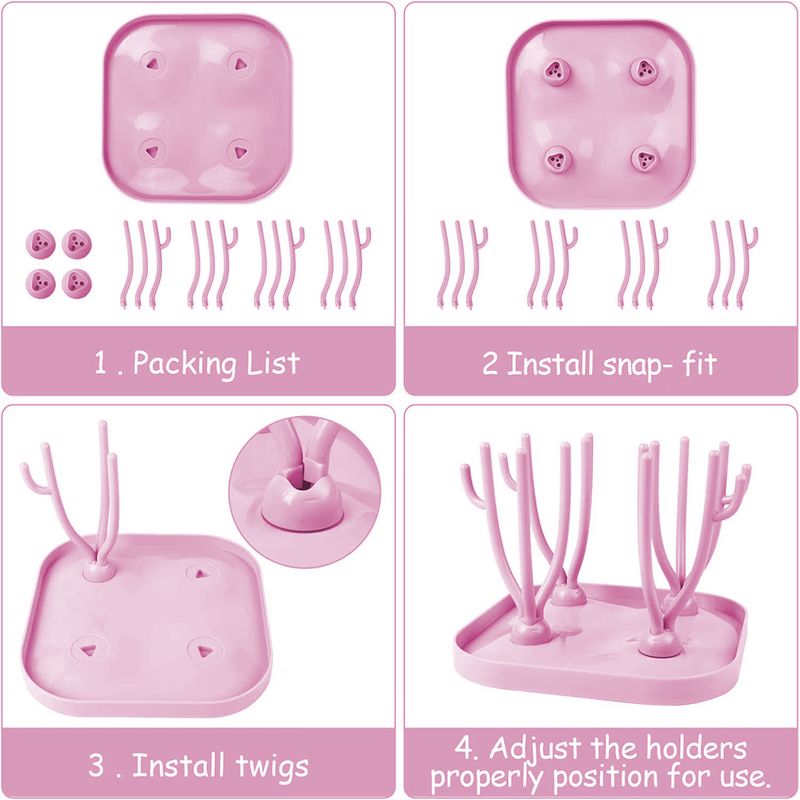 1 . Packing List

2 Install snap- fit

3 . Install twigs

4. Adjust the holders properly position for use.