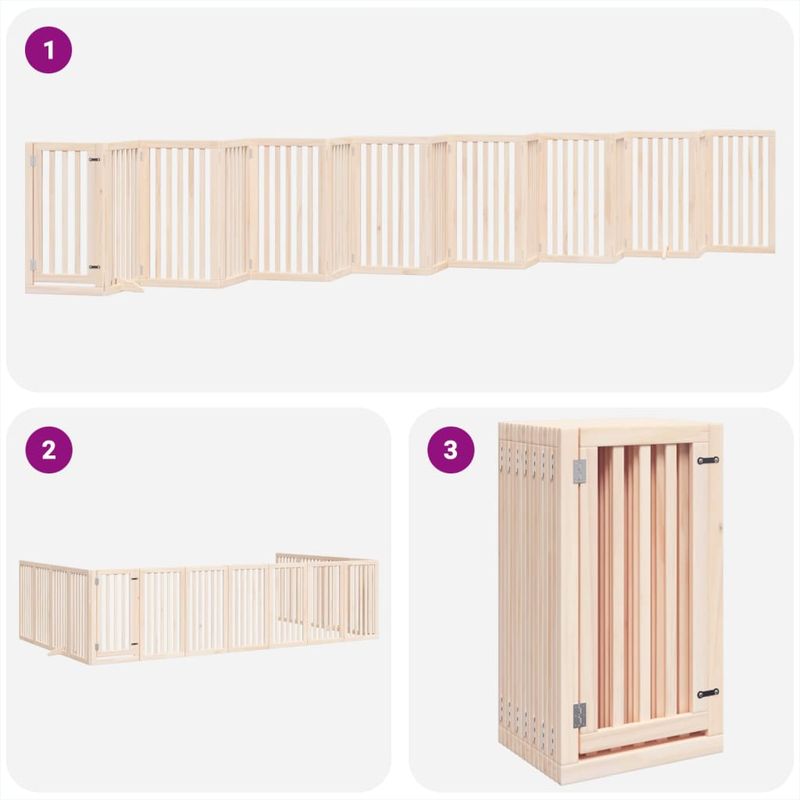 1

2

3