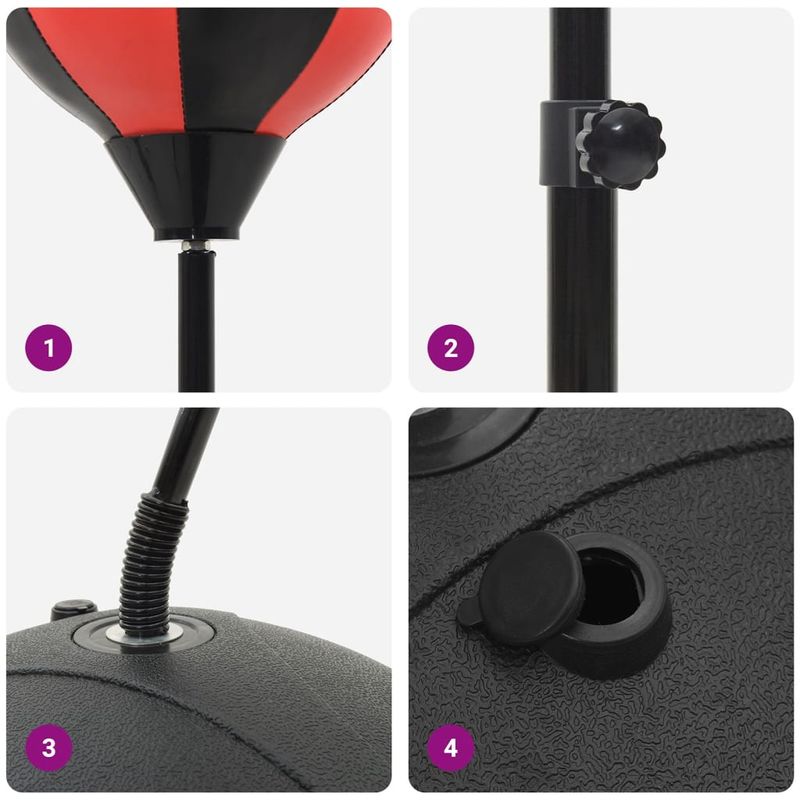 1

2

3

4