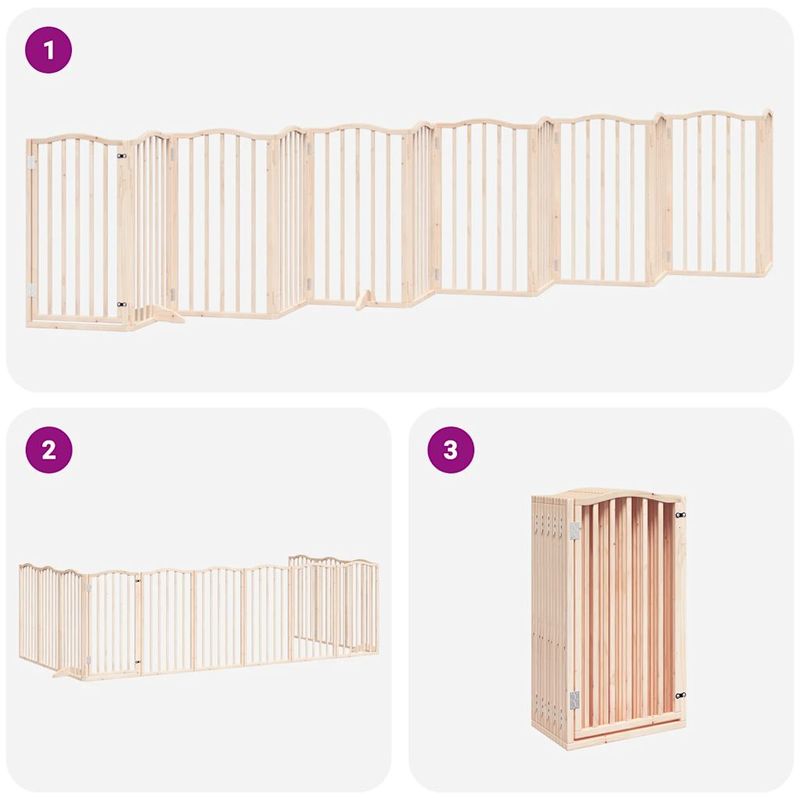 1

2

3