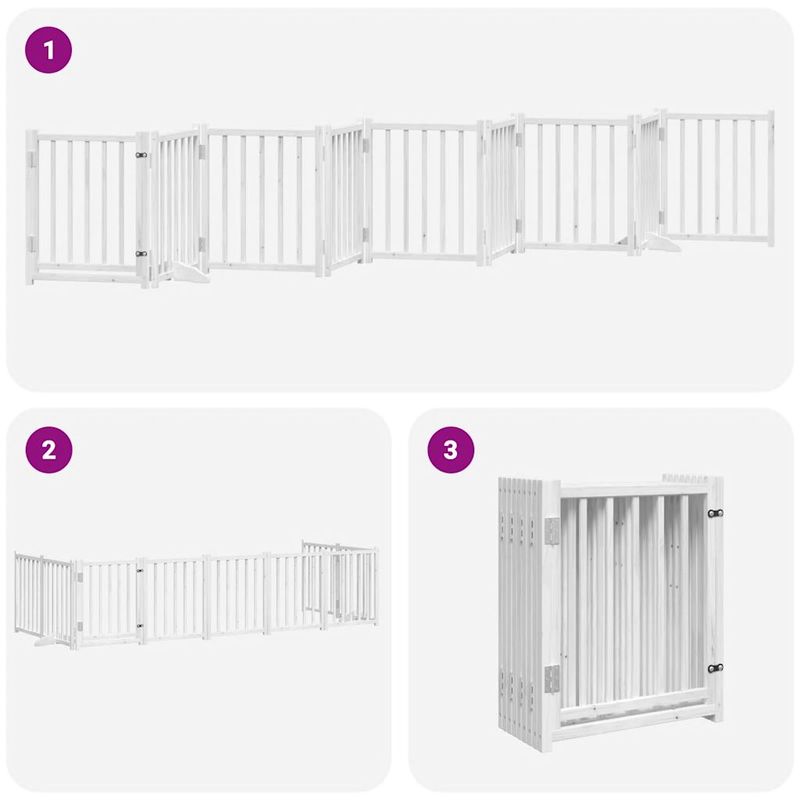 1

2

3