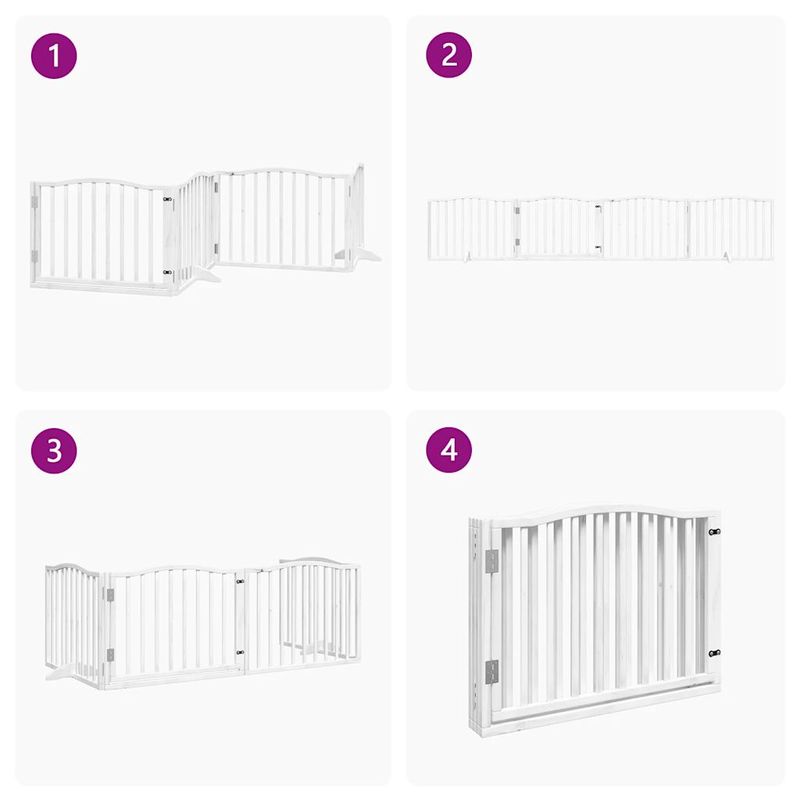 1

2

3

4