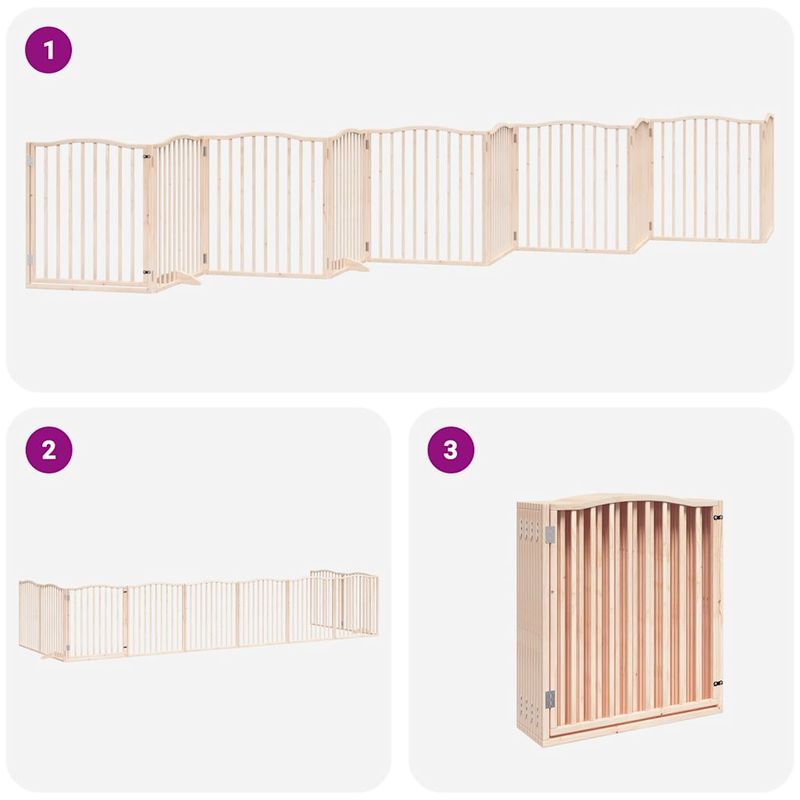 1

2

3