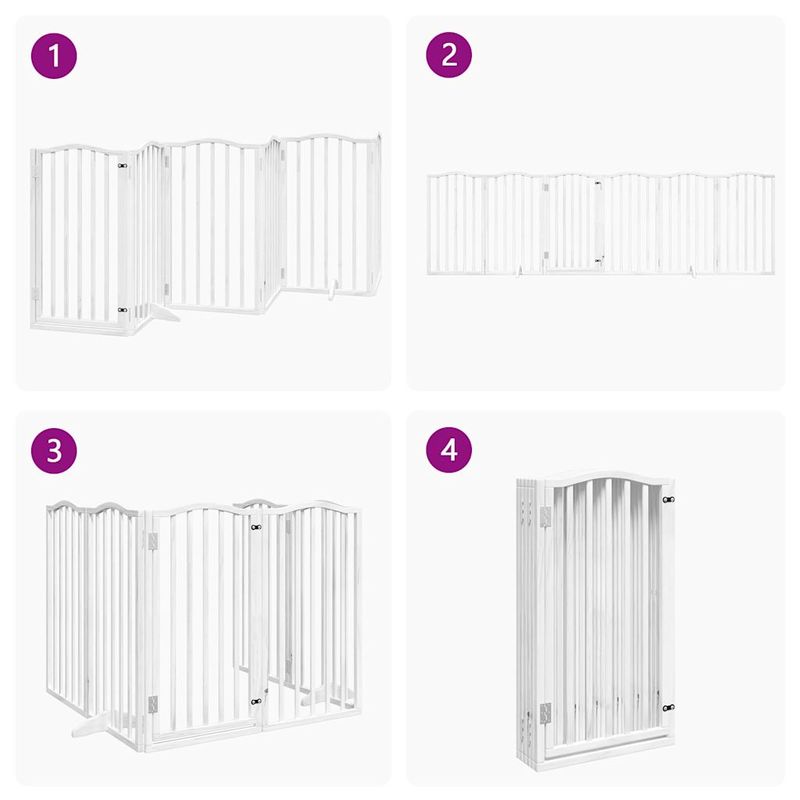 1

2

3

4