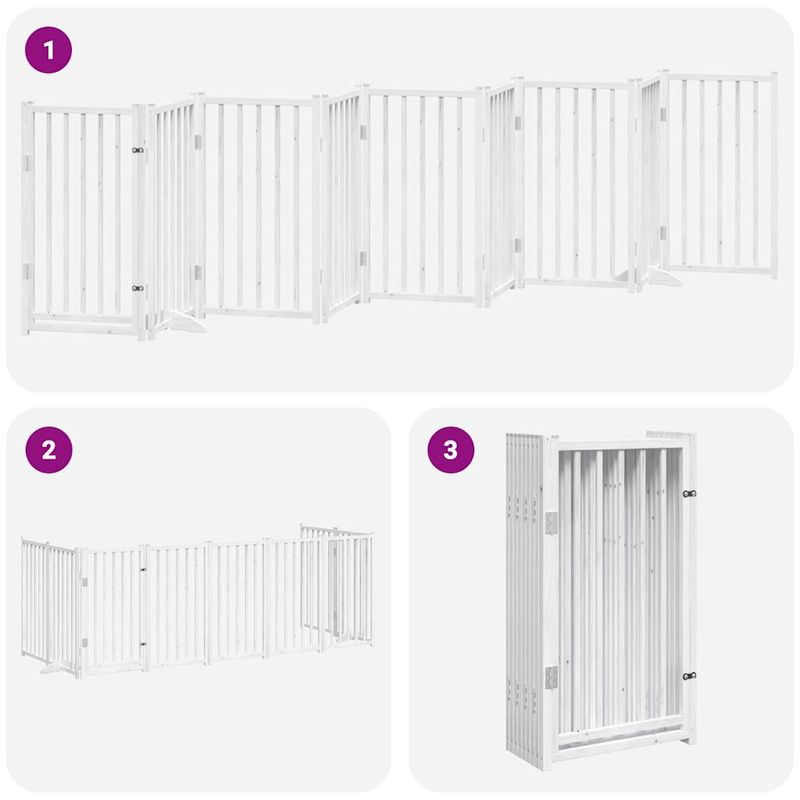 1

2

3