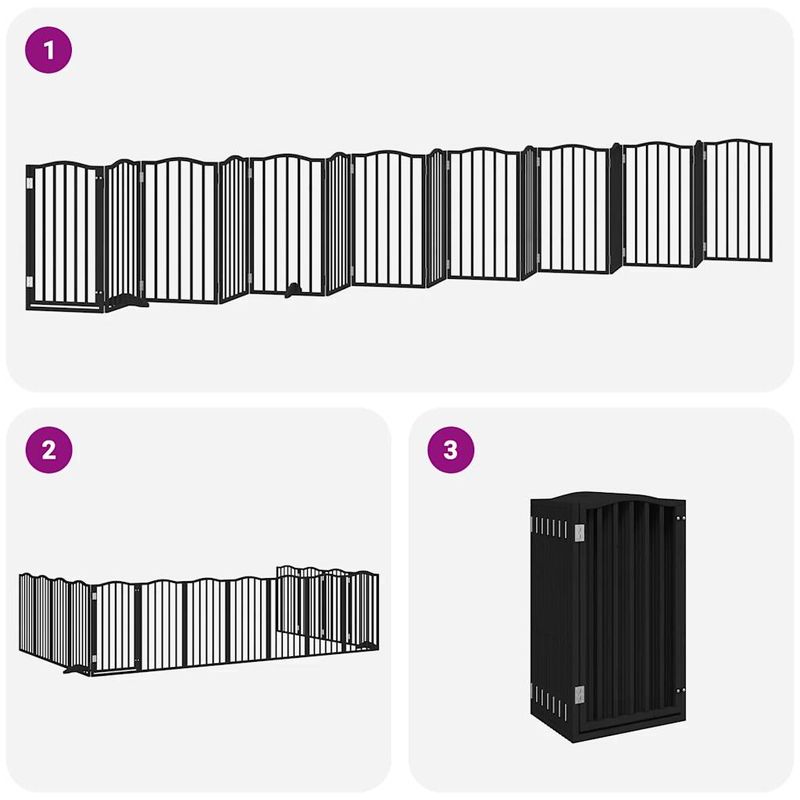 1

2

3