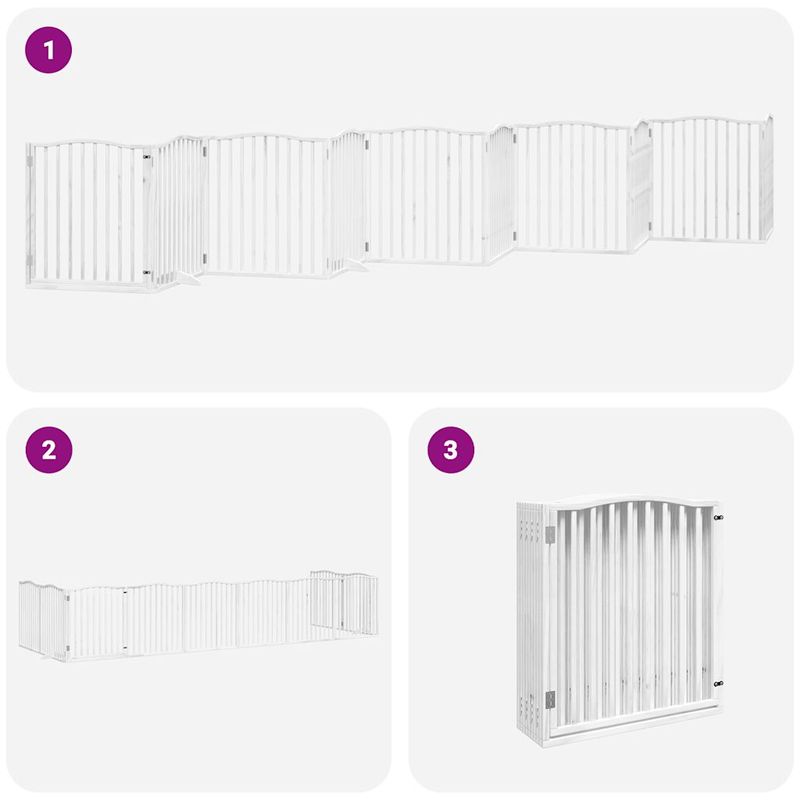 1

2

3