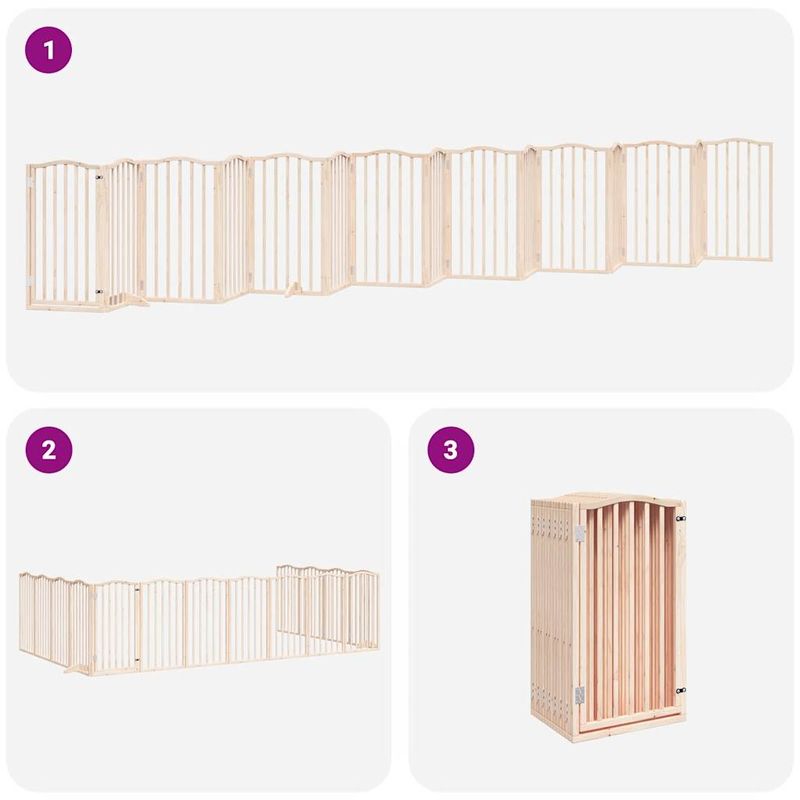 1

2

3