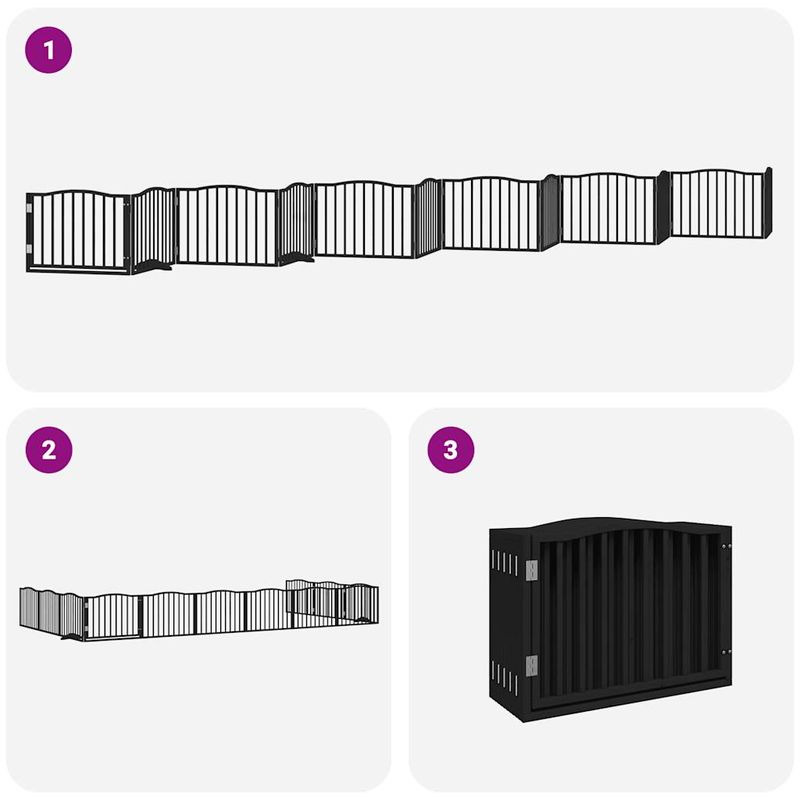 1

2

3