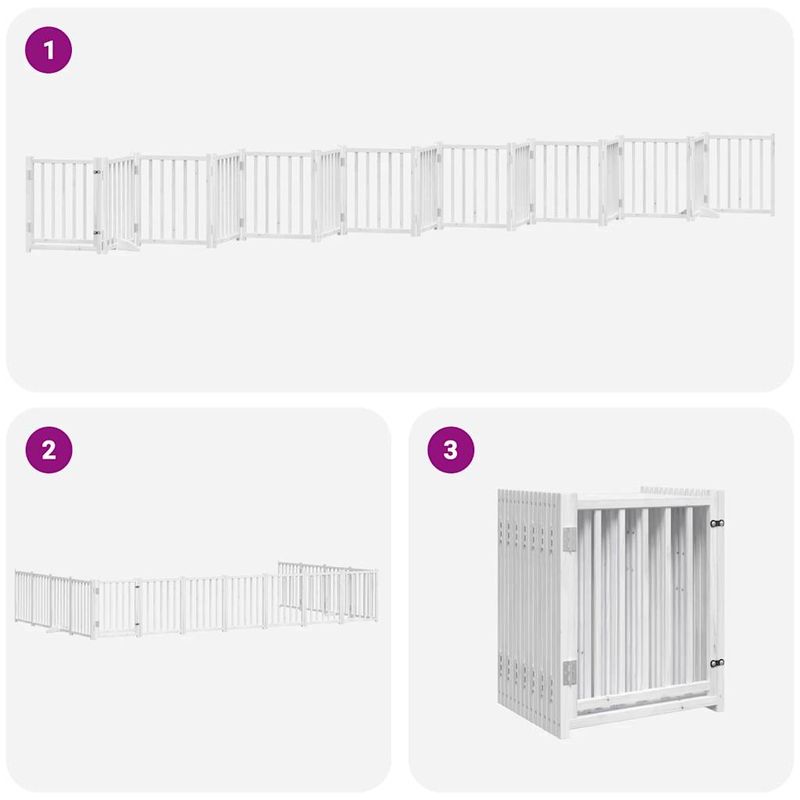 1

2

3