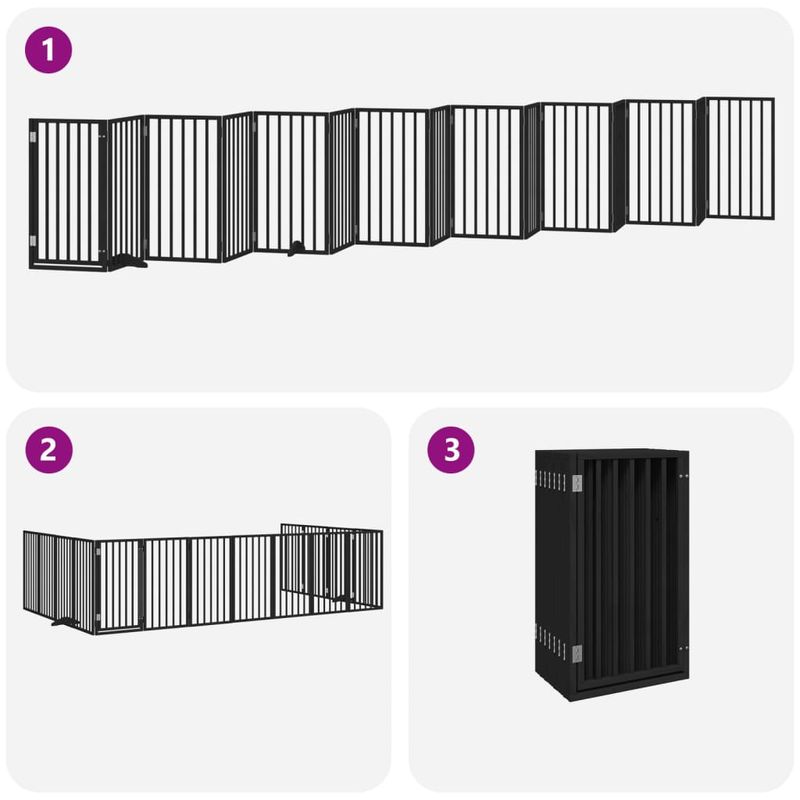 1

2

3