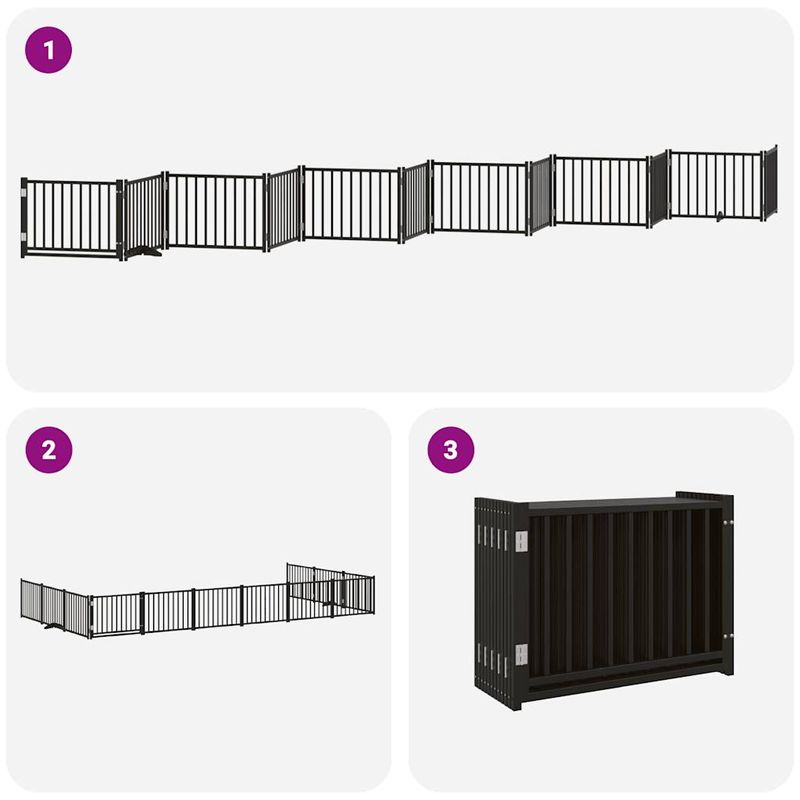 1

2

3