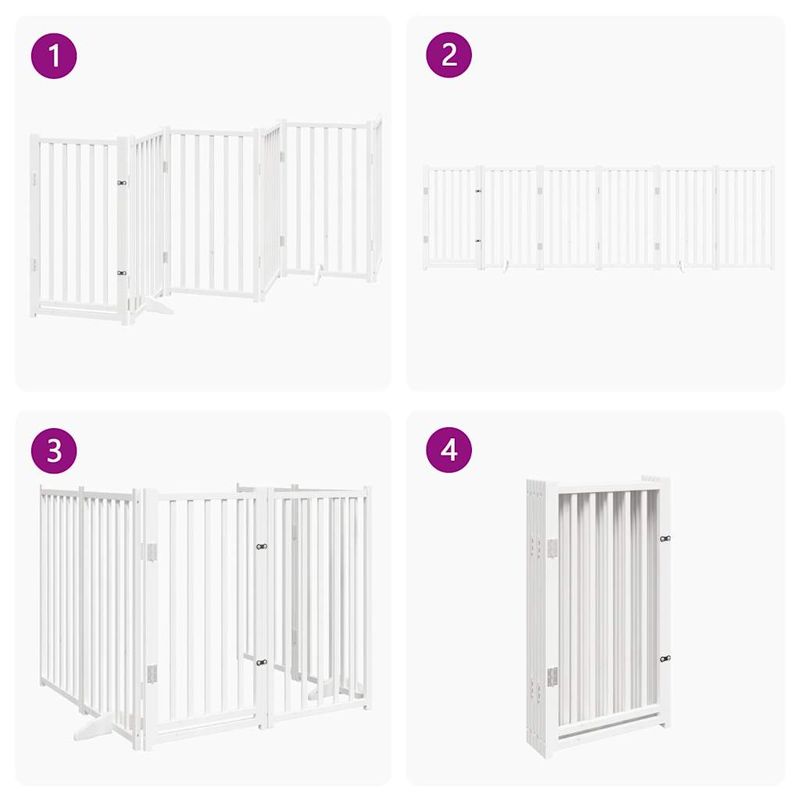 1

2

3

4