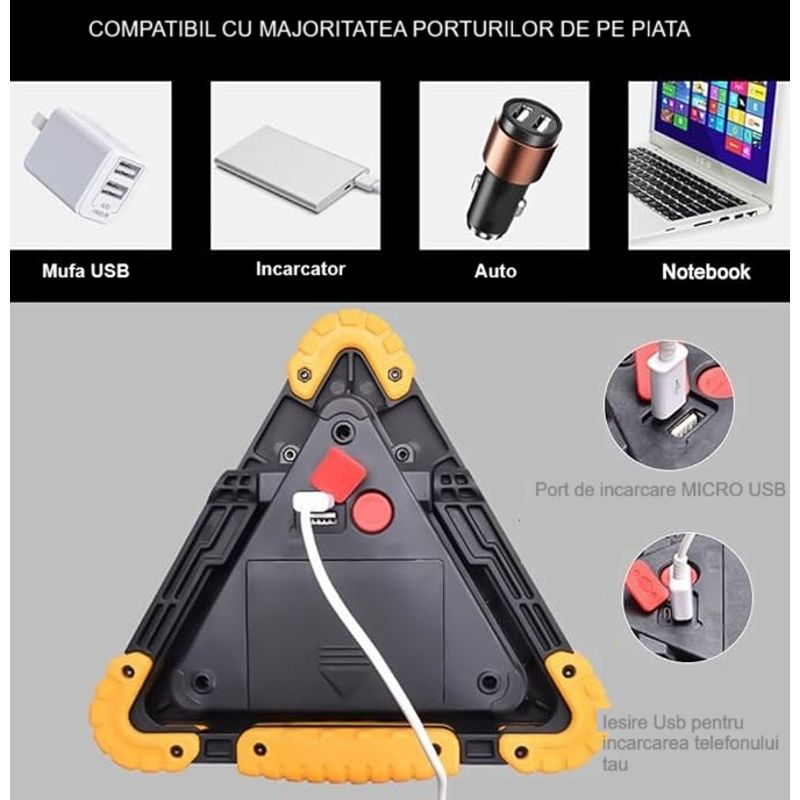 COMPATIBIL CU MAJORITATEA PORTURILOR DE PE PIATA

Mufa USB

Incarcator

Auto

Notebook

Port de incarcare MICRO USB

Iesire Usb pentru incarcarea telefonului tau