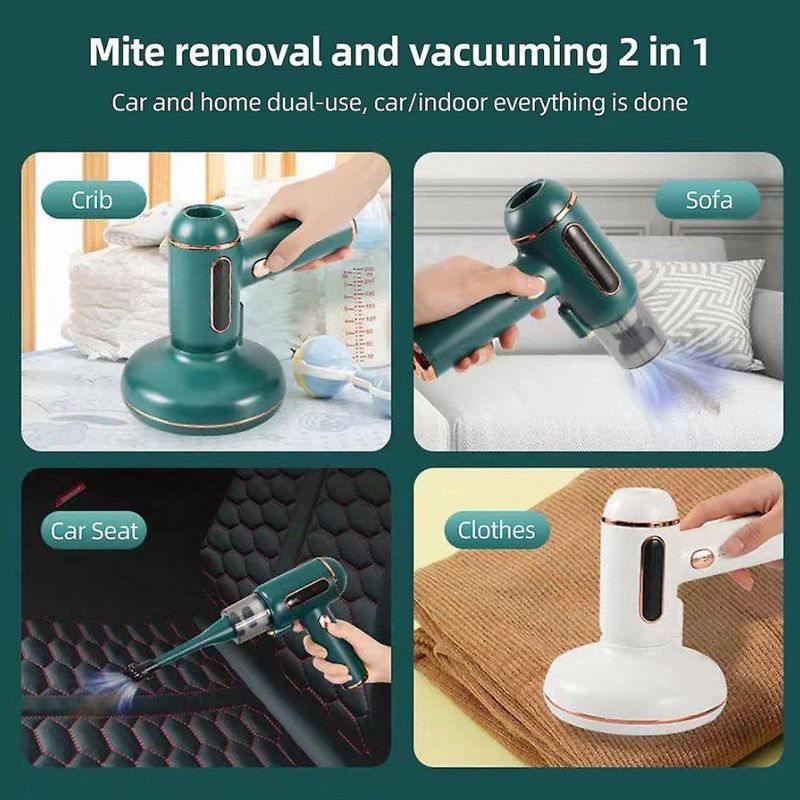 Mite removal and vacuuming 2 in 1

Car and home dual-use, car/indoor everything is done

Crib

Sofa

Car Seat

Clothes