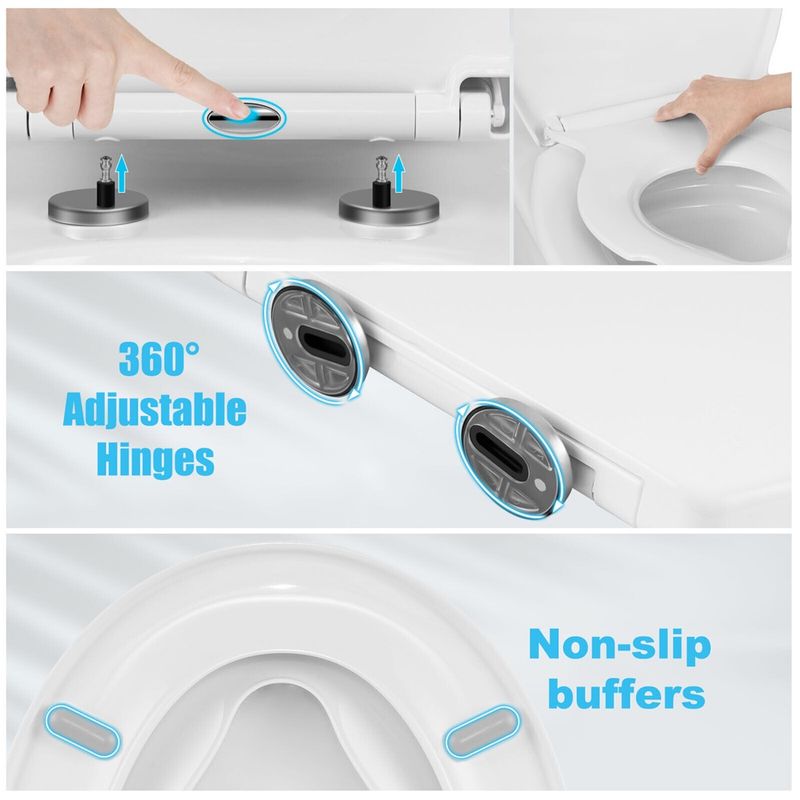 360°
Adjustable
Hinges

Non-slip
buffers