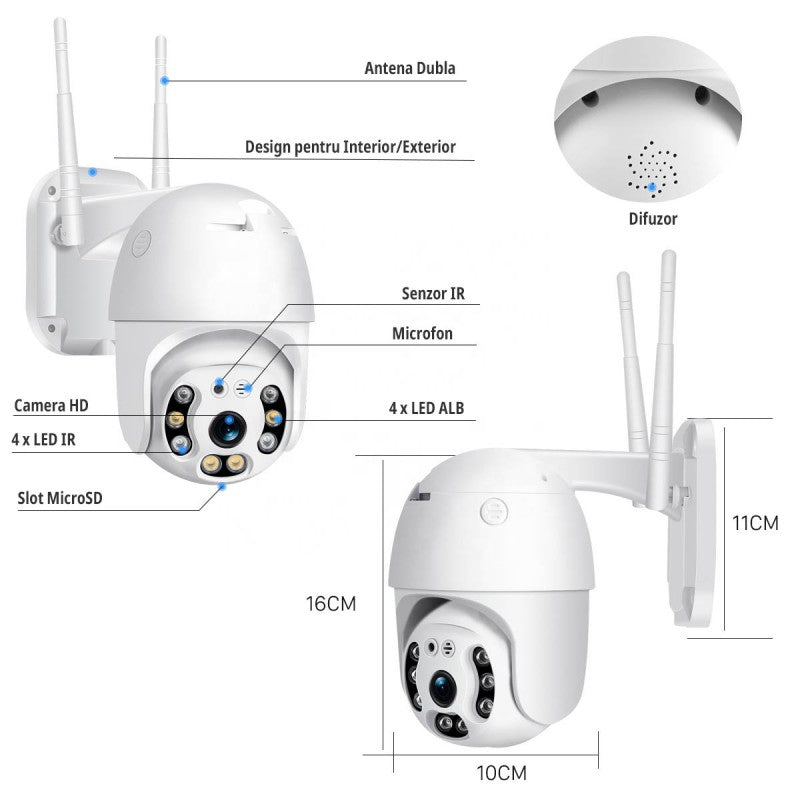 Antena Dubla

Design pentru Interior/Exterior

Difuzor

Senzor IR

Microfon

Camera HD

4 x LED ALB

4 x LED IR

Slot MicroSD

11CM

16CM

10CM