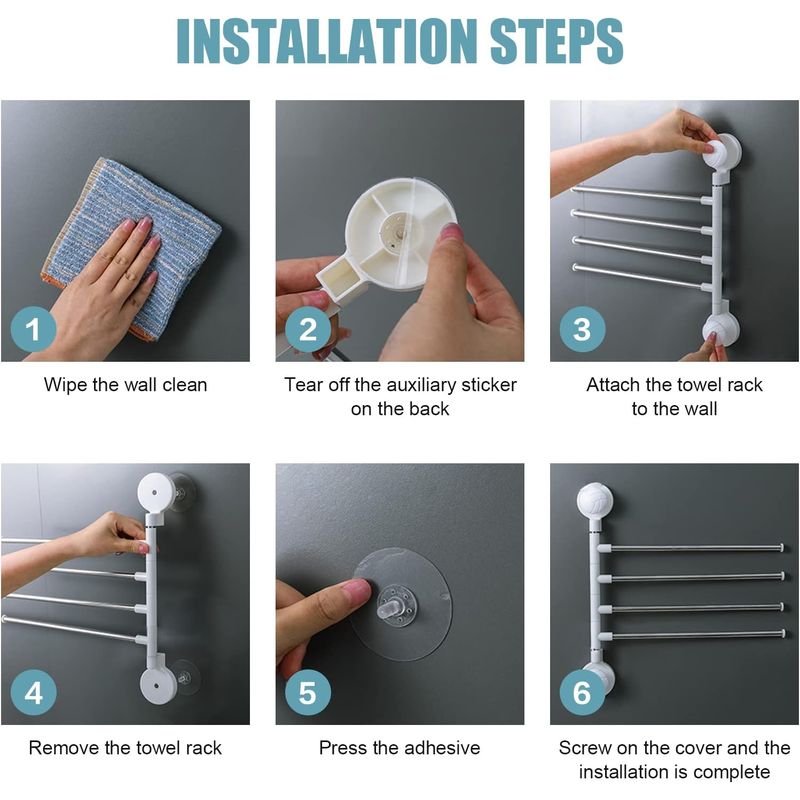 INSTALLATION STEPS

1

Wipe the wall clean

2

Tear off the auxiliary sticker on the back

3

Attach the towel rack to the wall

4

Remove the towel rack

5

Press the adhesive

6

Screw on the cover and the installation is complete