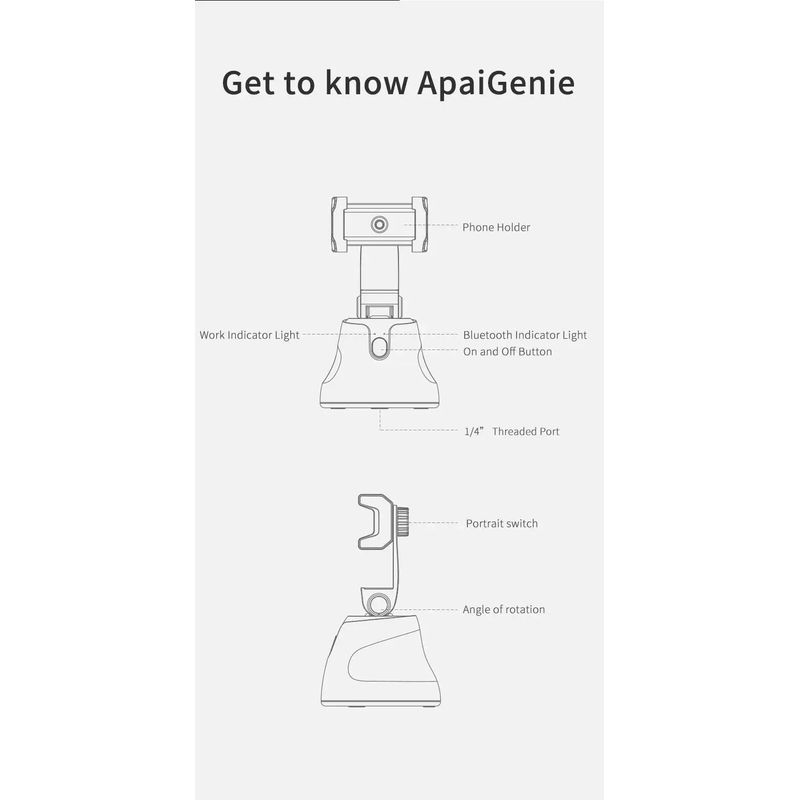 Get to know ApaiGenie

Phone Holder

Work Indicator Light

Bluetooth Indicator Light

On and Off Button

1/4” Threaded Port

Portrait switch

Angle of rotation