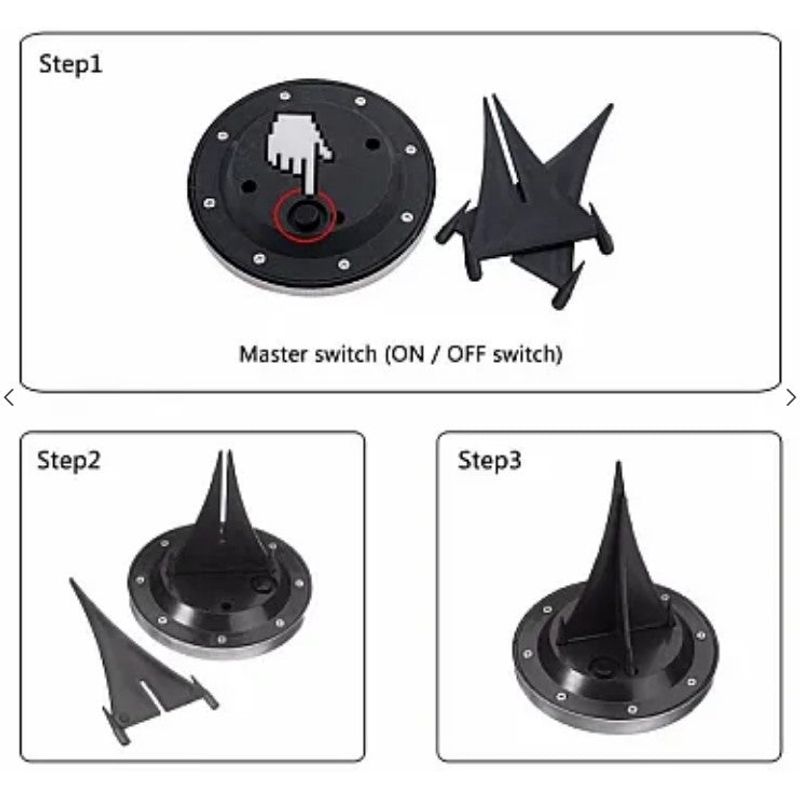 Step1

Master switch (ON / OFF switch)

Step2

Step3