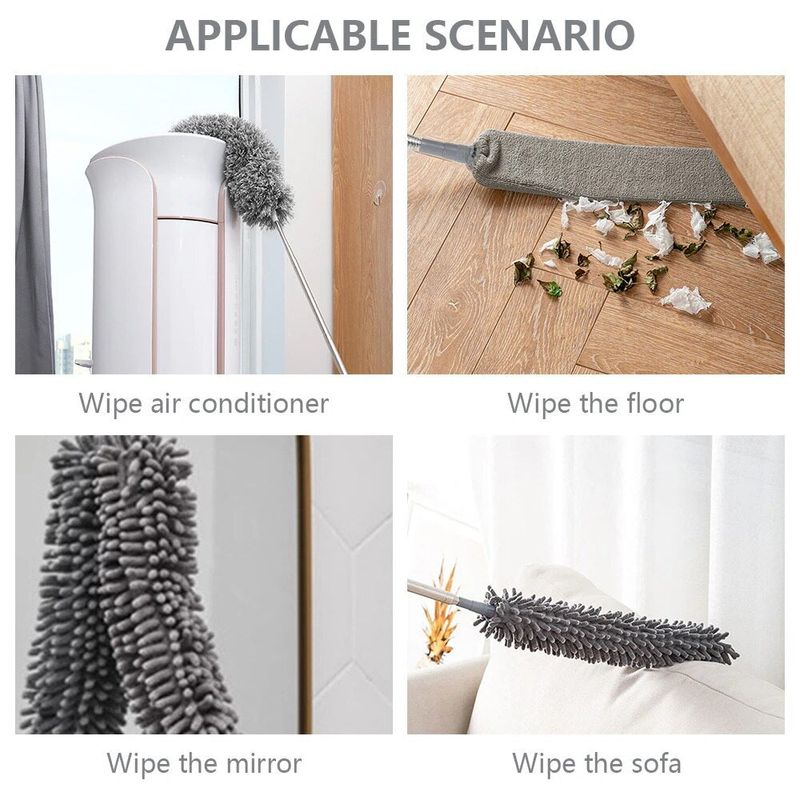 APPLICABLE SCENARIO

Wipe air conditioner

Wipe the floor

Wipe the mirror

Wipe the sofa