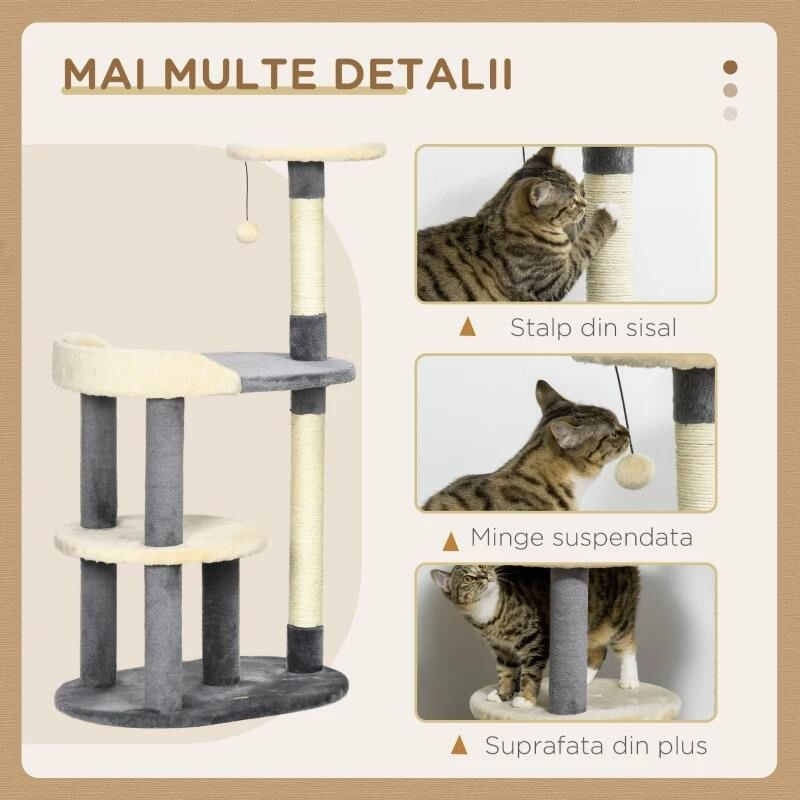 MAI MULTE DETALII

▲ Stalp din sisal

▲ Minge suspendata

▲ Suprafata din plus