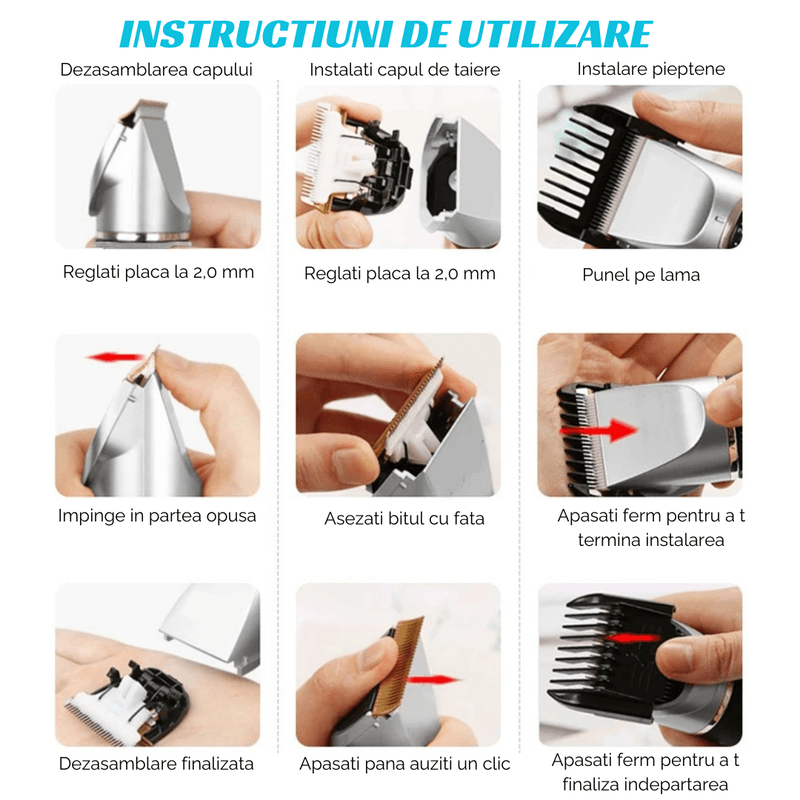 INSTRUCTIUNI DE UTILIZARE

Dezasamblarea capului

Reglati placa la 2,0 mm

Impinge in partea opusa

Dezasamblare finalizata

Instalati capul de taiere

Reglati placa la 2,0 mm

Asezati bitul cu fata

Apasati pana auziti un clic

Instalare pieptene

Punel pe lama

Apasati ferm pentru a t termina instalarea

Apasati ferm pentru a t finaliza indepartarea