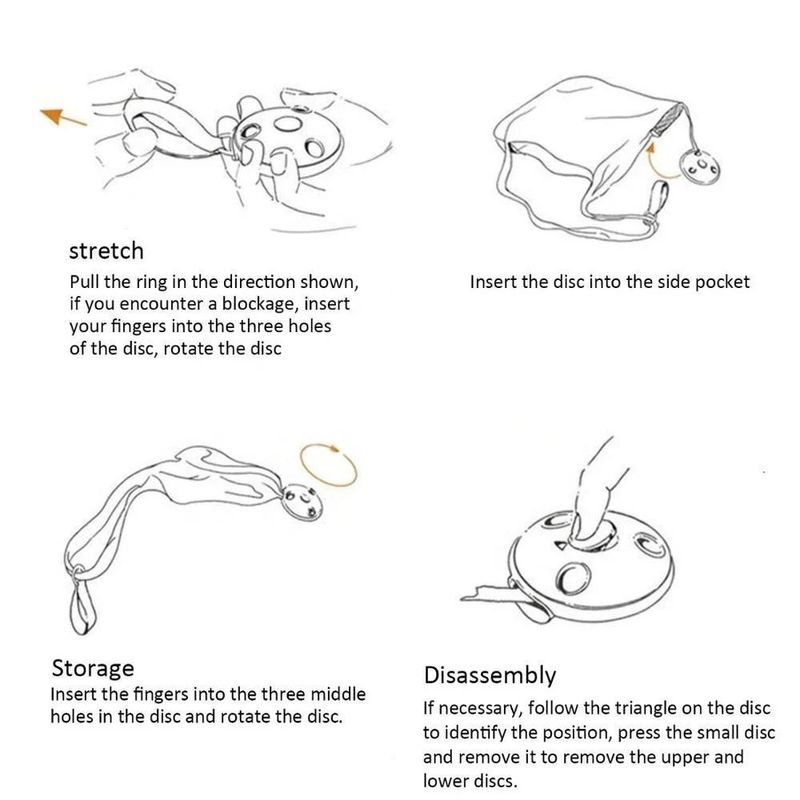 stretch
Pull the ring in the direction shown, if you encounter a blockage, insert your fingers into the three holes of the disc, rotate the disc

Insert the disc into the side pocket

Storage
Insert the fingers into the three middle holes in the disc and rotate the disc.

Disassembly
If necessary, follow the triangle on the disc to identify the position, press the small disc and remove it to remove the upper and lower discs.