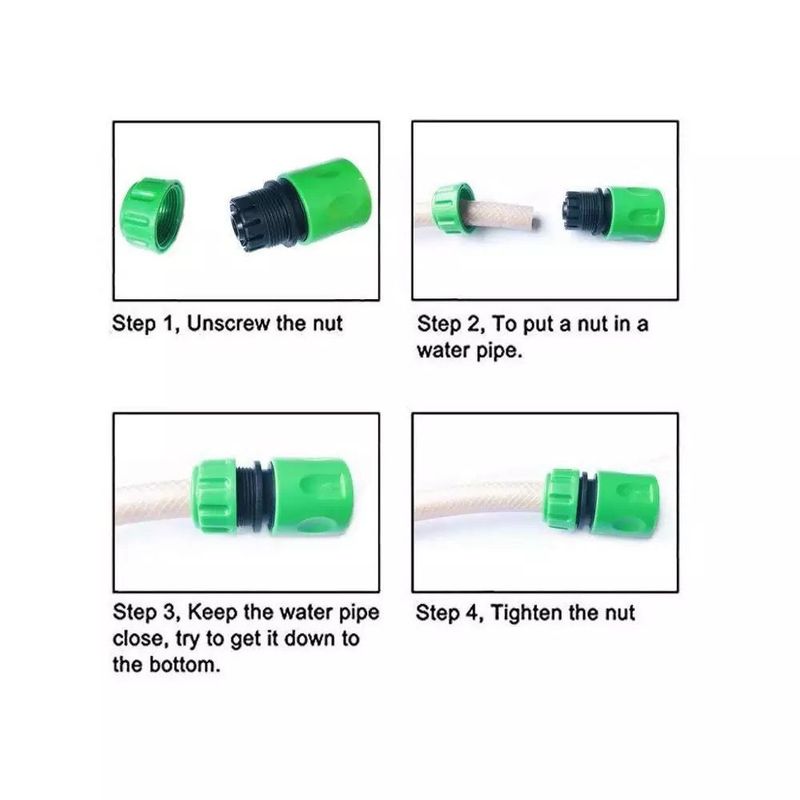 Step 1, Unscrew the nut

Step 2, To put a nut in a water pipe.

Step 3, Keep the water pipe close, try to get it down to the bottom.

Step 4, Tighten the nut