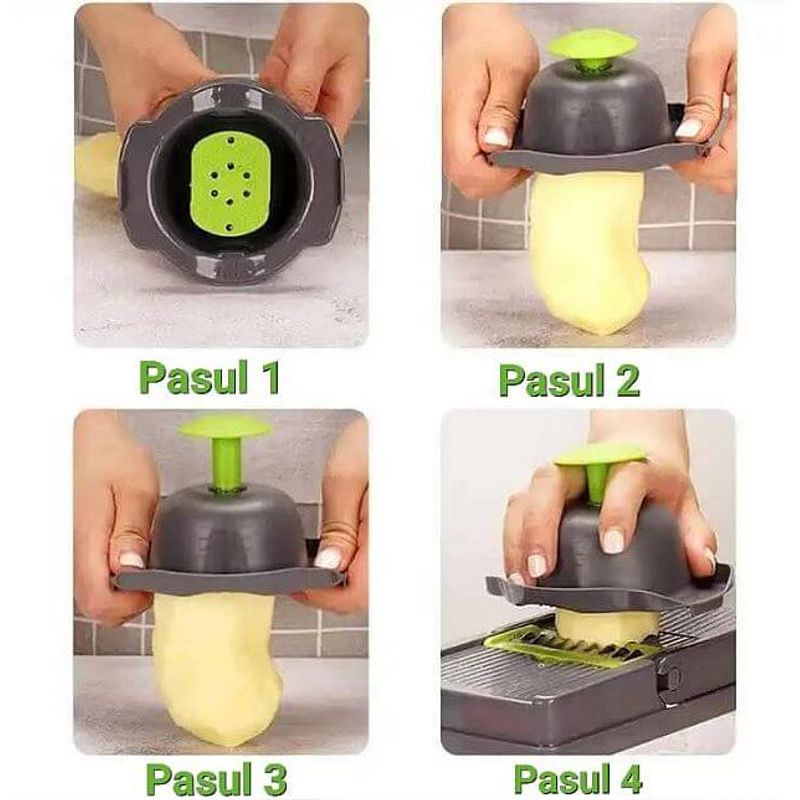 Pasul 1

Pasul 2

Pasul 3

Pasul 4