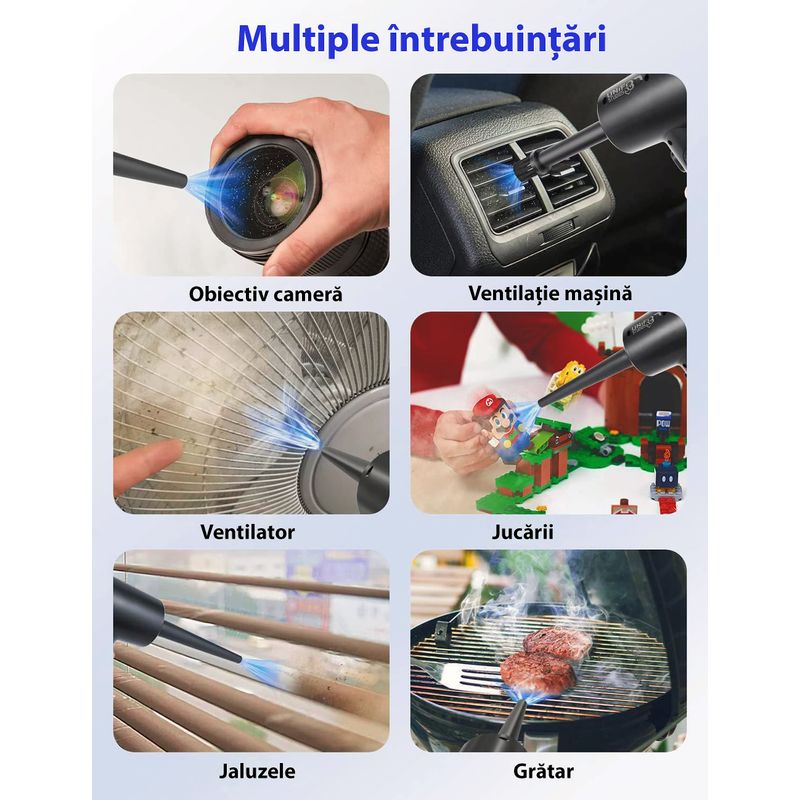 Multiple întrebuințări

Obiectiv cameră

Ventilație mașină

Ventilator

Jucării

Jaluzele

Grătar