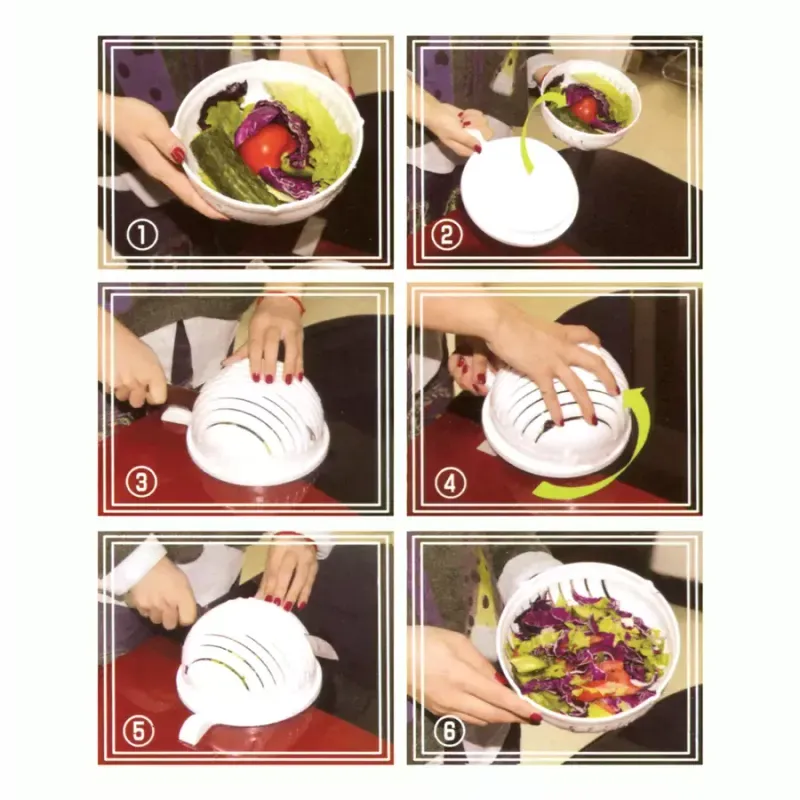 ①
②
③
④
⑤
⑥