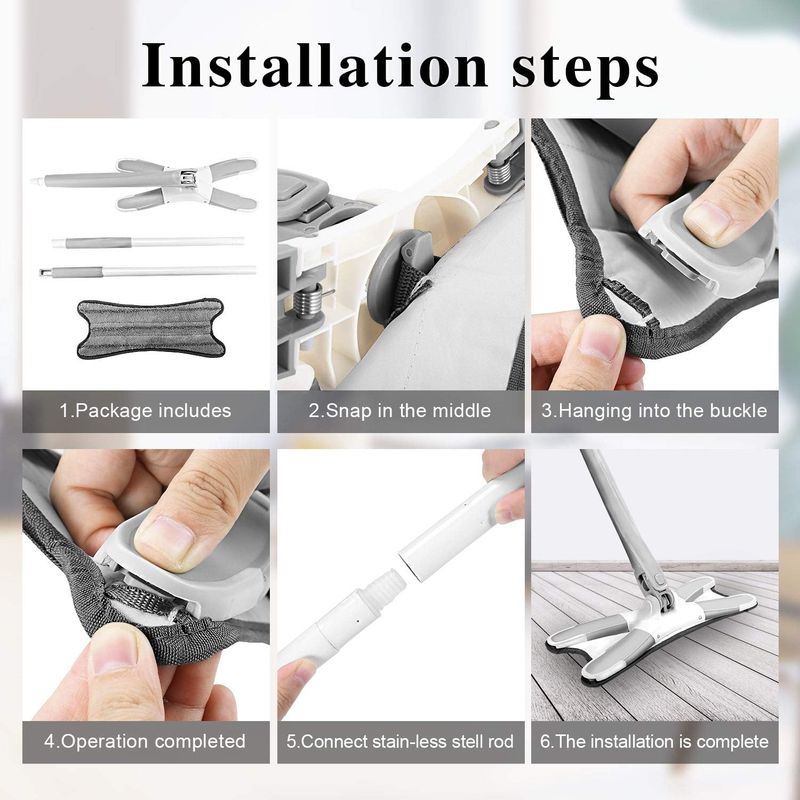 Installation steps

1.Package includes

2.Snap in the middle

3.Hanging into the buckle

4.Operation completed

5.Connect stain-less stell rod

6.The installation is complete