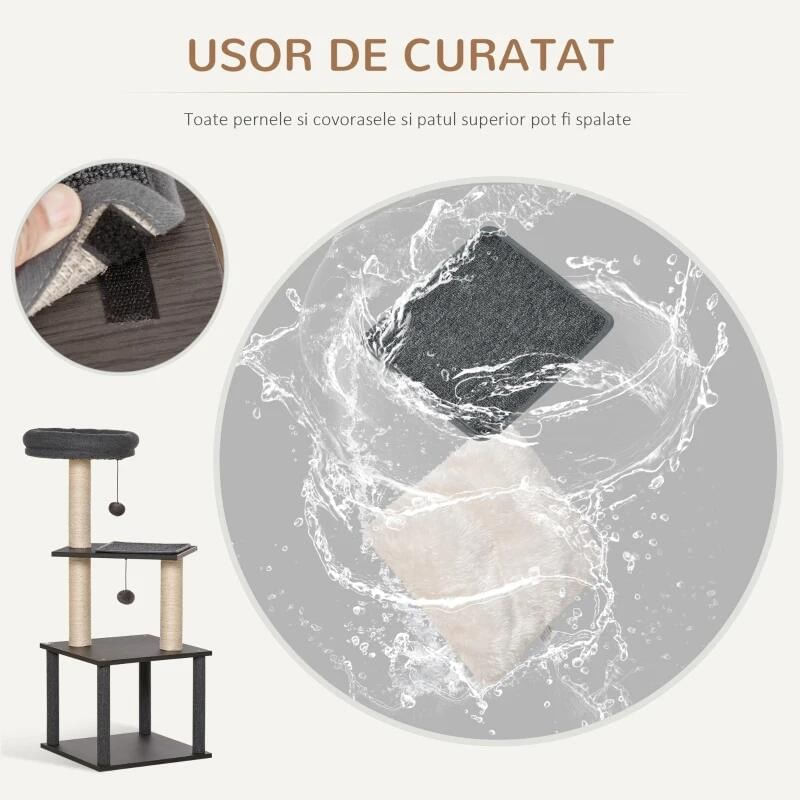 USOR DE CURATAT

Toate pernele si covorasele si patul superior pot fi spalate