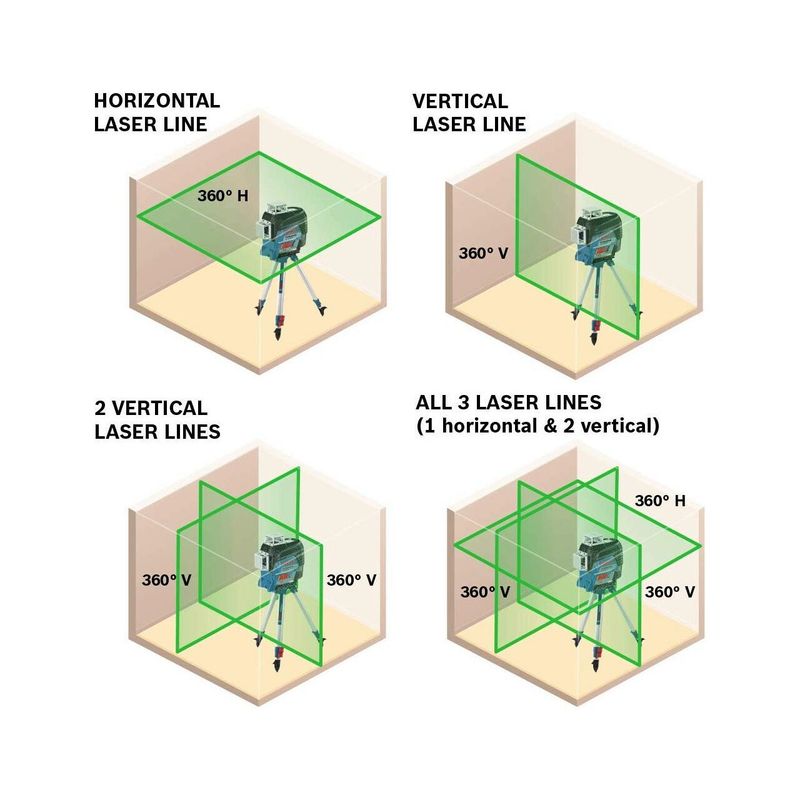 HORIZONTAL LASER LINE

360° H

VERTICAL LASER LINE

360° V

2 VERTICAL LASER LINES

360° V

360° V

ALL 3 LASER LINES (1 horizontal & 2 vertical)

360° H

360° V

360° V