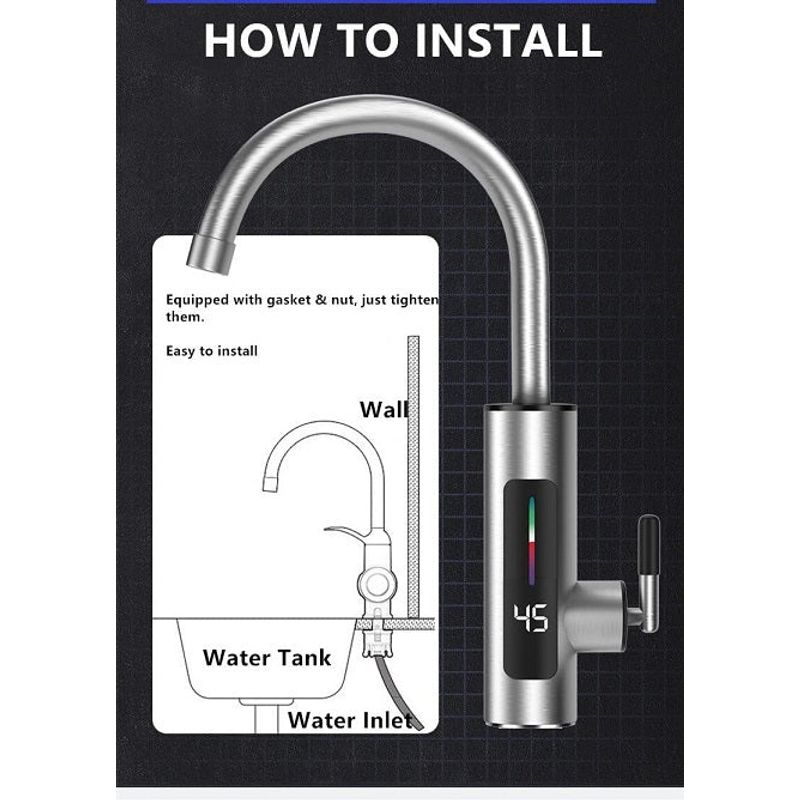 HOW TO INSTALL

Equipped with gasket & nut, just tighten them.

Easy to install

Wall

Water Tank

Water Inlet

45